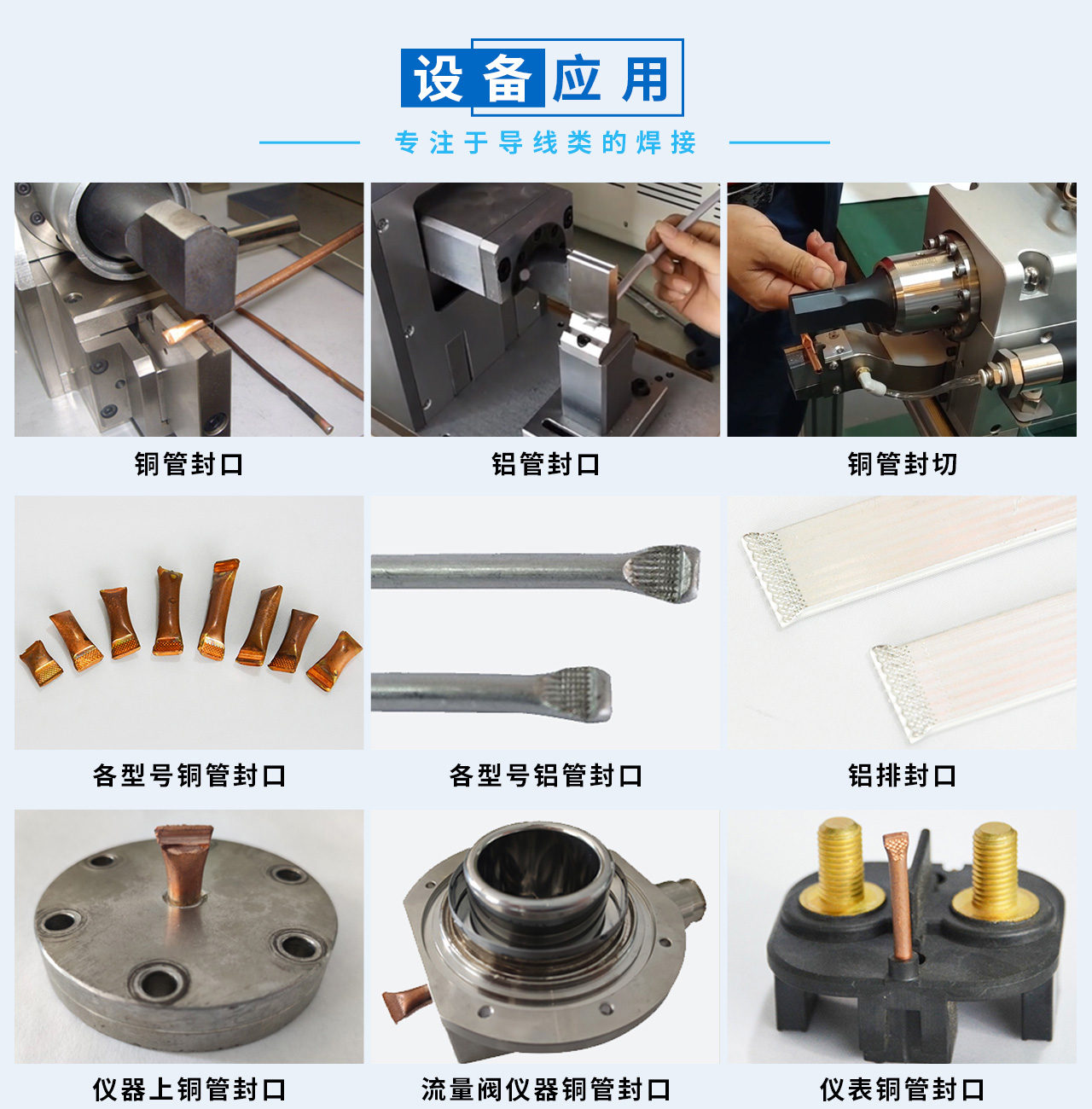 设备应用

专注于导线类的焊接

铜管封口

铝管封口

铜管封切

各型号铜管封口

各型号铝管封口

铝排封口

仪器上铜管封口

流量阀仪器铜管封口

仪表铜管封口