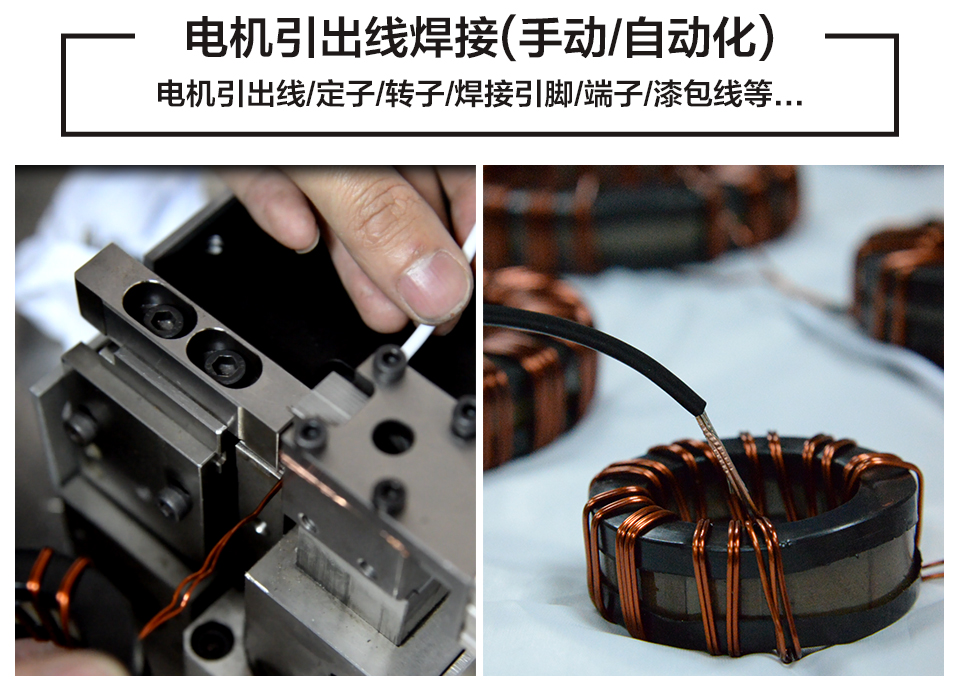 电机引出线焊接(手动/自动化)

电机引出线/定子/转子/焊接引脚/端子/漆包线等...